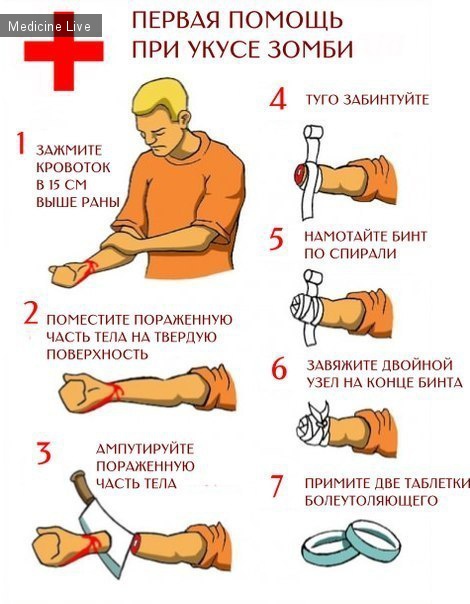 Medicine Live

ПЕРВАЯ ПОМОЩЬ ПРИ УКУСЕ ЗОМБИ

1 ЗАЖМИТЕ КРОВОТОК В 15 СМ ВЫШЕ РАНЫ

2 ПОМЕСТИТЕ ПОРАЖЕННУЮ ЧАСТЬ ТЕЛА НА ТВЕРДУЮ ПОВЕРХНОСТЬ

3 АМПУТИРУЙТЕ ПОРАЖЕННУЮ ЧАСТЬ ТЕЛА

4 ТУГО ЗАБИНТУЙТЕ

5 НАМОТАЙТЕ БИНТ ПО СПИРАЛИ

6 ЗАВЯЖИТЕ ДВОЙНОЙ УЗЕЛ НА КОНЦЕ БИНТА

7 ПРИМИТЕ ДВЕ ТАБЛЕТКИ БОЛЕУТОЛЯЮЩЕГО